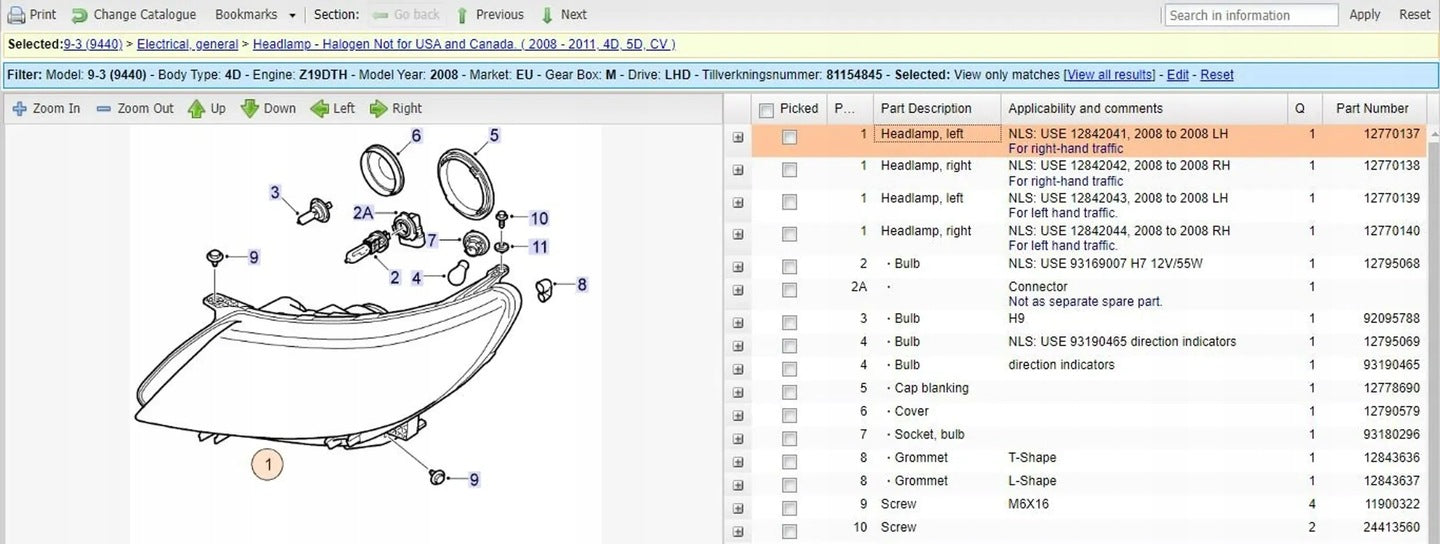 Print Change Catalogue Bookmarks Section: Go back Previous Next Search in information Apply Reset

Selected:9-3 (9440) > Electrical, general > Headlamp - Halogen Not for USA and Canada. ( 2008 - 2011, 4D, 5D, CV )

Filter: Model: 9-3 (9440) - Body Type: 4D - Engine: Z19DTH - Model Year: 2008 - Market: EU - Gear Box: M - Drive: LHD - Tillverkningsnummer: 81154845 - Selected: View only matches [View all results] - Edit - Reset

Zoom In Zoom Out Up Down Left Right

6 5 3 2A 10 7 11 9 2 4 8 1 9

| Picked | P... | Part Description | Applicability and comments | Q | Part Number |
|---|---|---|---|---|---|
| | 1 | Headlamp, left | NLS: USE 12842041, 2008 to 2008 LH For right-hand traffic | 1 | 12770137 |
| | 1 | Headlamp, right | NLS: USE 12842042, 2008 to 2008 RH For right-hand traffic | 1 | 12770138 |
| | 1 | Headlamp, left | NLS: USE 12842043, 2008 to 2008 LH For left hand traffic. | 1 | 12770139 |
| | 1 | Headlamp, right | NLS: USE 12842044, 2008 to 2008 RH For left hand traffic. | 1 | 12770140 |
| | 2 | · Bulb | NLS: USE 93169007 H7 12V/55W | 1 | 12795068 |
| | 2A | · | Connector Not as separate spare part. | 1 | |
| | 3 | · Bulb | H9 | 1 | 92095788 |
| | 4 | · Bulb | NLS: USE 93190465 direction indicators | 1 | 12795069 |
| | 4 | · Bulb | direction indicators | 1 | 93190465 |
| | 5 | · Cap blanking | | 1 | 12778690 |
| | 6 | · Cover | | 1 | 12790579 |
| | 7 | · Socket, bulb | | 1 | 93180296 |
| | 8 | · Grommet | T-Shape | 1 | 12843636 |
| | 8 | · Grommet | L-Shape | 1 | 12843637 |
| | 9 | Screw | M6X16 | 4 | 11900322 |
| | 10 | Screw | | 2 | 24413560 |